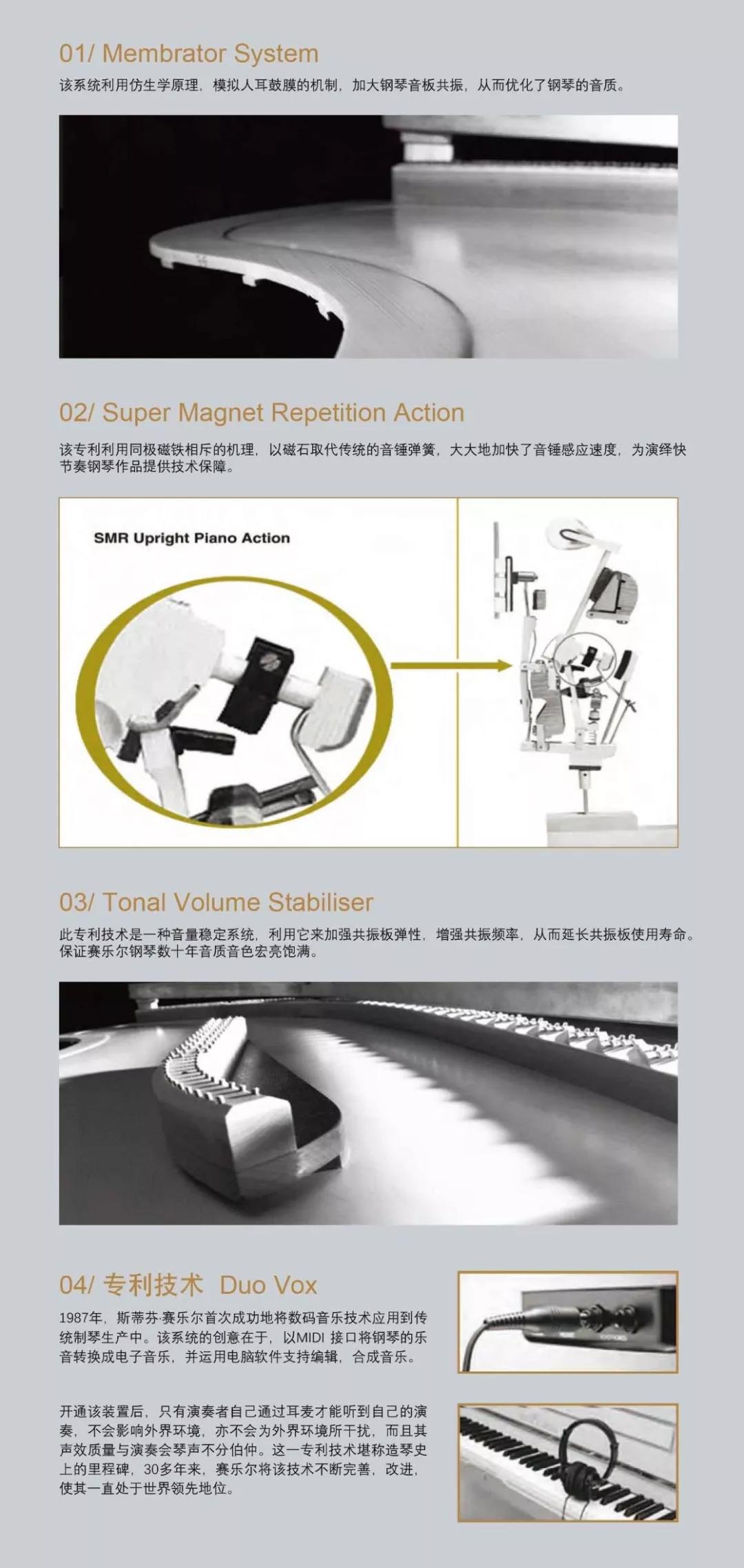 01/ Membrator System

该系统利用仿生学原理，模拟人耳鼓膜的机制，加大钢琴音板共振，从而优化了钢琴的音质。

02/ Super Magnet Repetition Action

该专利利用同极磁铁相斥的机理，以磁石取代传统的音锤弹簧，大大地加快了音锤感应速度，为演绎快节奏钢琴作品提供技术保障。

SMR Upright Piano Action

03/ Tonal Volume Stabiliser

此专利技术是一种音量稳定系统，利用它来加强共振板弹性，增强共振频率，从而延长共振板使用寿命。保证赛乐尔钢琴数十年音质音色宏亮饱满。

04/ 专利技术 Duo Vox

1987年，斯蒂芬·赛乐尔首次成功地将数码音乐技术应用到传统制琴生产中。该系统的创意在于，以MIDI 接口将钢琴的乐音转换成电子音乐，并运用电脑软件支持编辑，合成音乐。

开通该装置后，只有演奏者自己通过耳麦才能听到自己的演奏，不会影响外界环境，亦不会为外界环境所干扰，而且其声效质量与演奏会琴声不分伯仲。这一专利技术堪称造琴史上的里程碑，30多年来，赛乐尔将该技术不断完善，改进，使其一直处于世界领先地位。